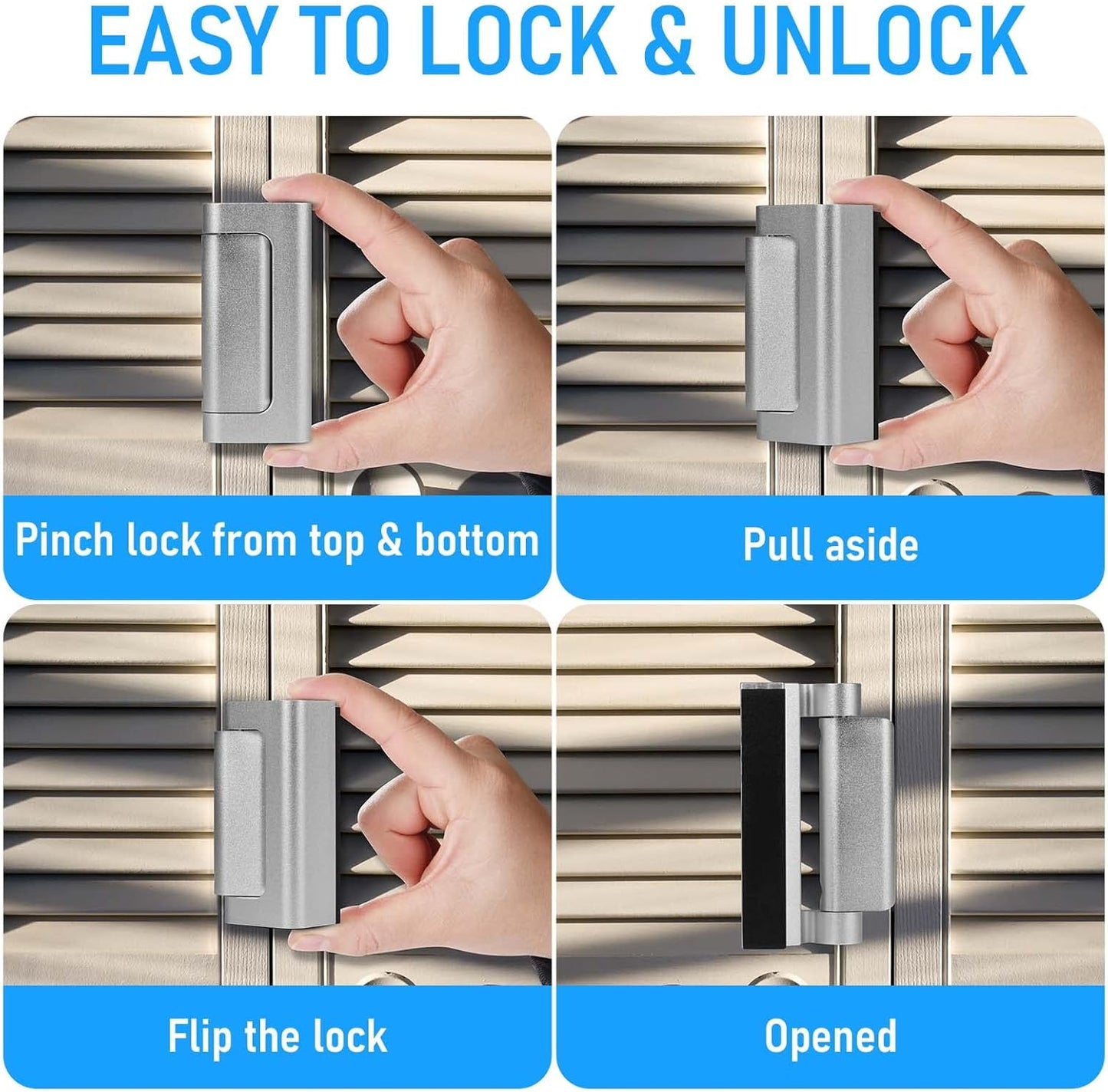 EASY TO LOCK & UNLOCK

Pinch lock from top & bottom

Pull aside

Flip the lock

Opened